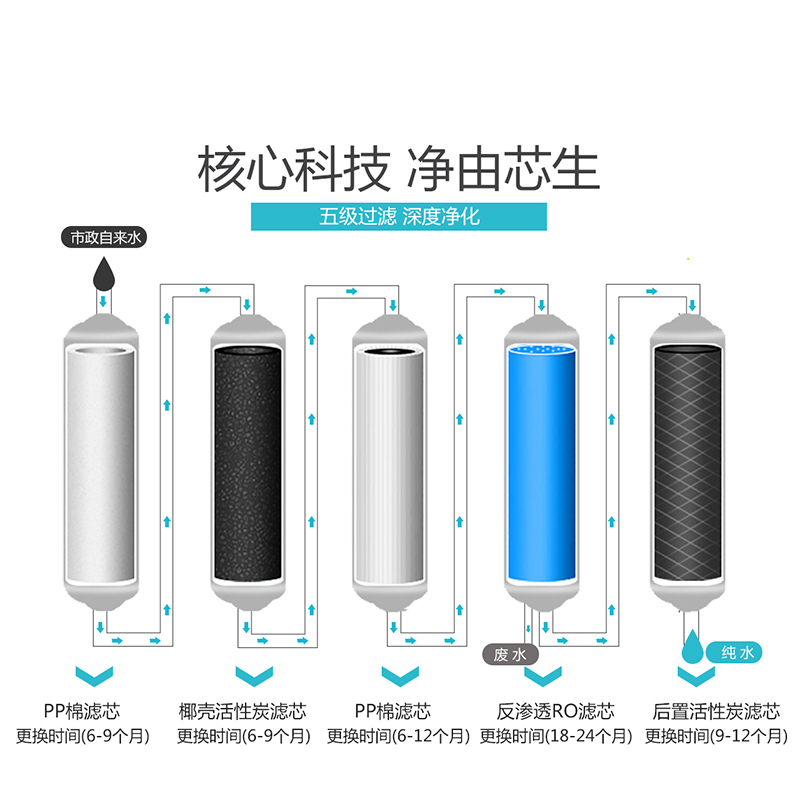 核心科技 净由芯生

五级过滤 深度净化

市政自来水

废水

纯水

PP棉滤芯
更换时间(6-9个月)

椰壳活性炭滤芯
更换时间(6-9个月)

PP棉滤芯
更换时间(6-12个月)

反渗透RO滤芯
更换时间(18-24个月)

后置活性炭滤芯
更换时间(9-12个月)