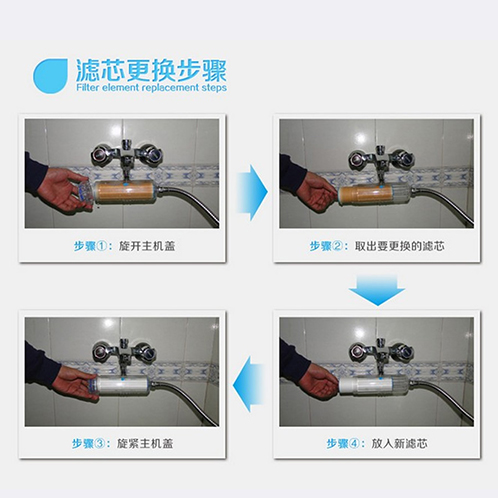 滤芯更换步骤
Filter element replacement steps

步骤①：旋开主机盖

步骤②：取出要更换的滤芯

步骤③：旋紧主机盖

步骤④：放入新滤芯