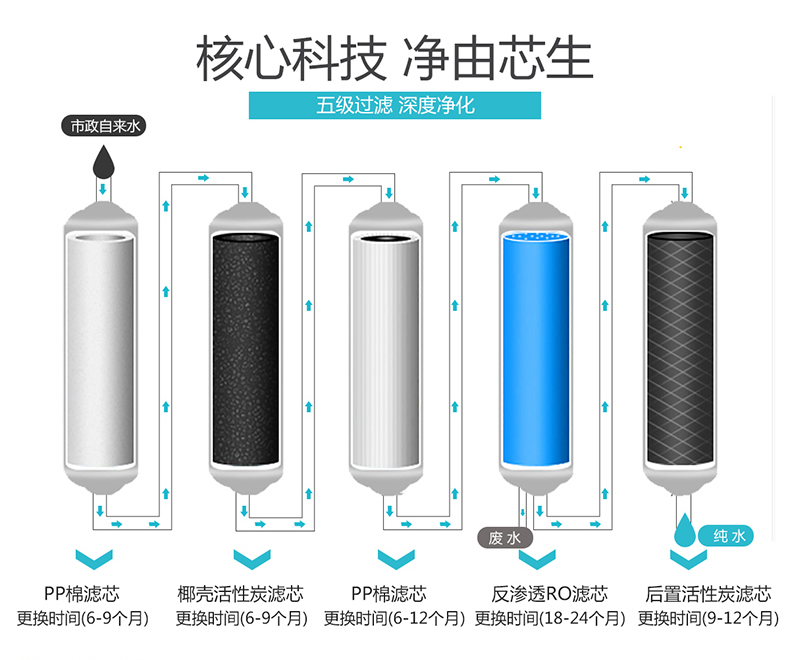 核心科技 净由芯生

五级过滤 深度净化

市政自来水

废水

纯水

PP棉滤芯
更换时间(6-9个月)

椰壳活性炭滤芯
更换时间(6-9个月)

PP棉滤芯
更换时间(6-12个月)

反渗透RO滤芯
更换时间(18-24个月)

后置活性炭滤芯
更换时间(9-12个月)