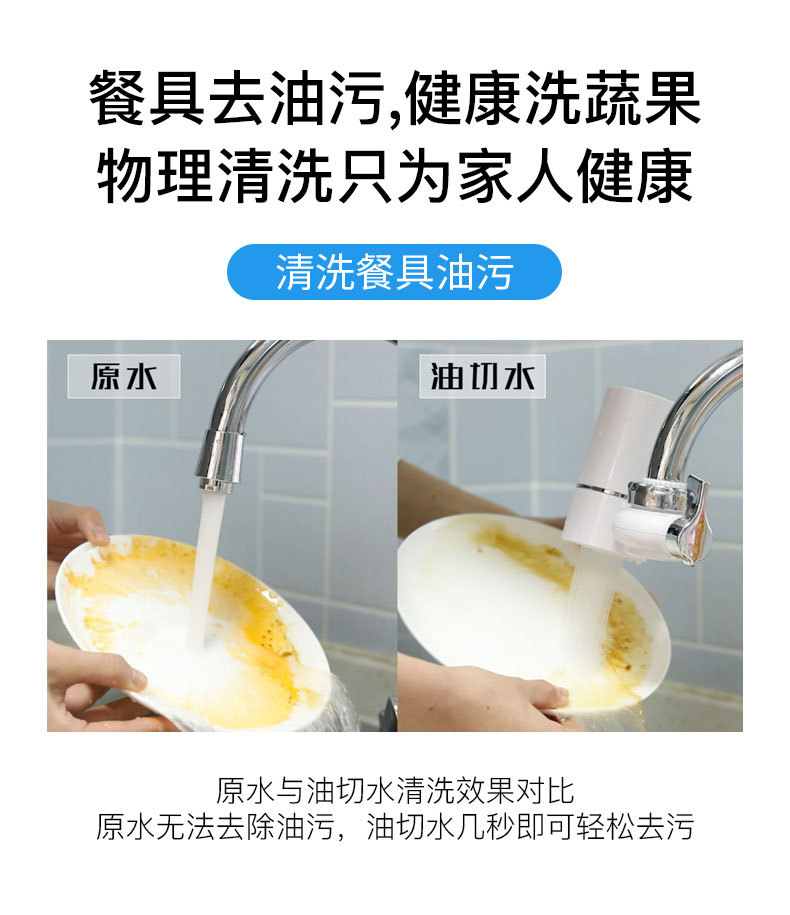 餐具去油污,健康洗蔬果
物理清洗只为家人健康

清洗餐具油污

原水

油切水

原水与油切水清洗效果对比
原水无法去除油污，油切水几秒即可轻松去污