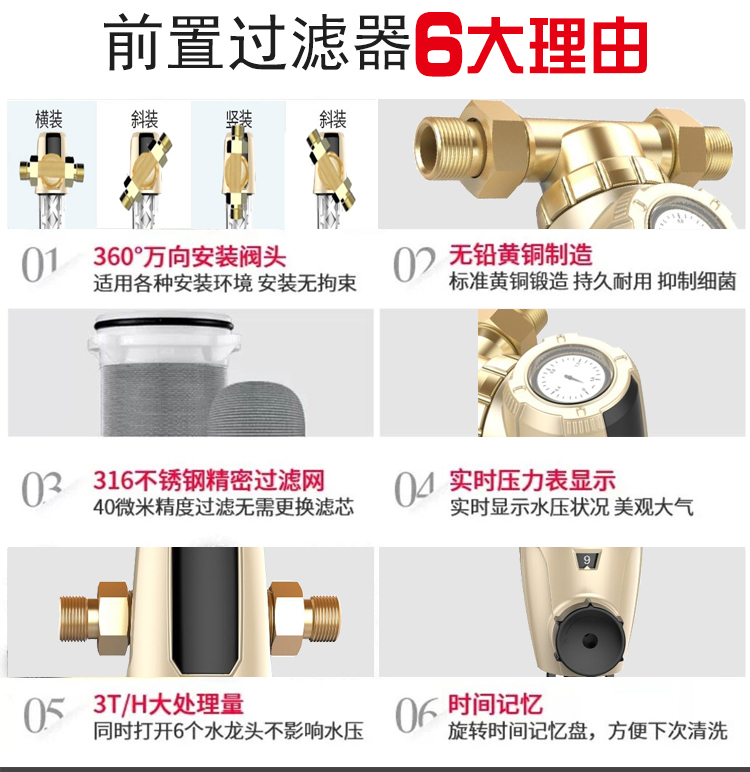 前置过滤器6大理由

横装 斜装 竖装 斜装

01 360°万向安装阀头
适用各种安装环境 安装无拘束

02 无铅黄铜制造
标准黄铜锻造 持久耐用 抑制细菌

03 316不锈钢精密过滤网
40微米精度过滤无需更换滤芯

04 实时压力表显示
实时显示水压状况 美观大气

9

05 3T/H大处理量
同时打开6个水龙头不影响水压

06 时间记忆
旋转时间记忆盘，方便下次清洗