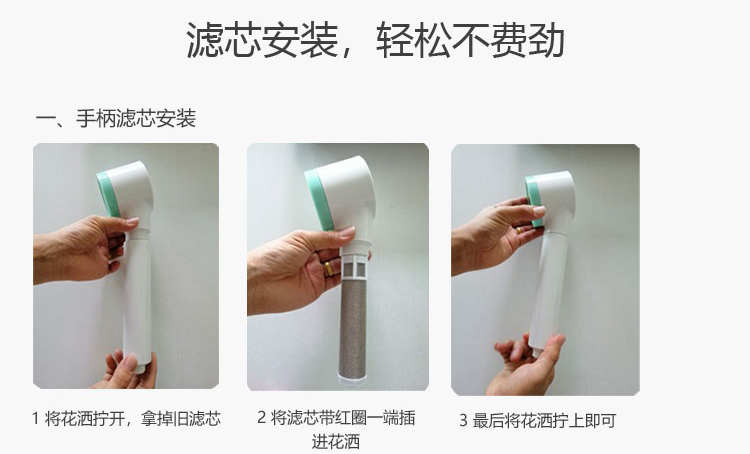 滤芯安装，轻松不费劲

一、手柄滤芯安装

1 将花洒拧开，拿掉旧滤芯

2 将滤芯带红圈一端插进花洒

3 最后将花洒拧上即可