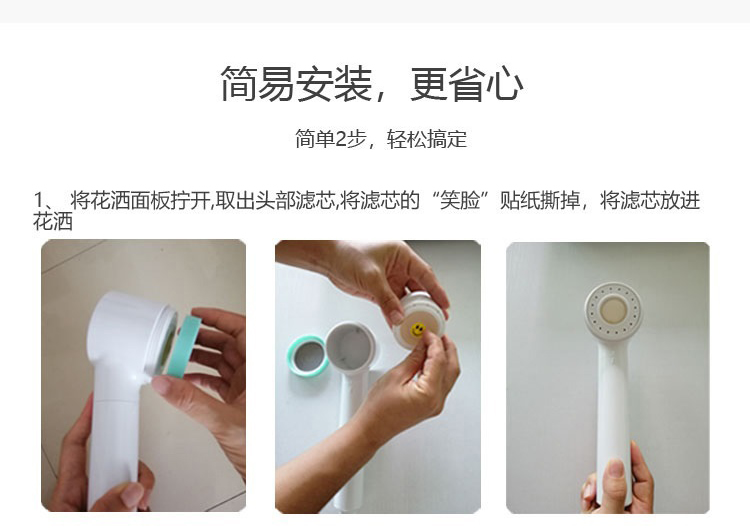 简易安装，更省心

简单2步，轻松搞定

1、 将花洒面板拧开,取出头部滤芯,将滤芯的“笑脸”贴纸撕掉，将滤芯放进花洒